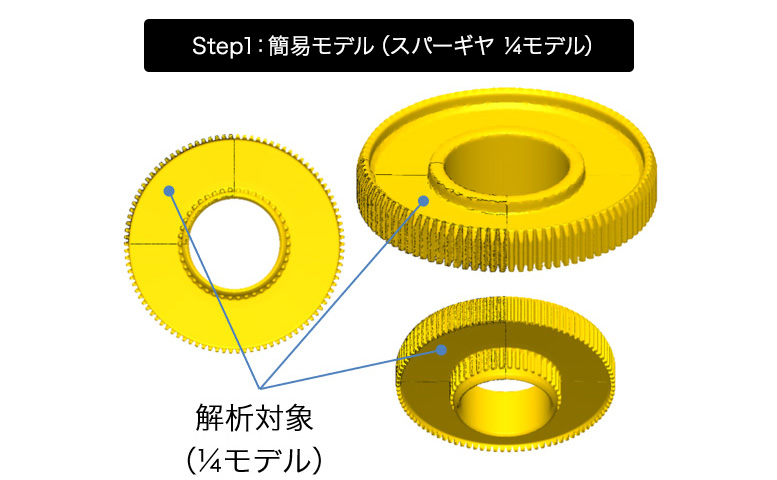 Step1：簡易モデル（スパーギヤ ¼モデル）

解析対象
（¼モデル）